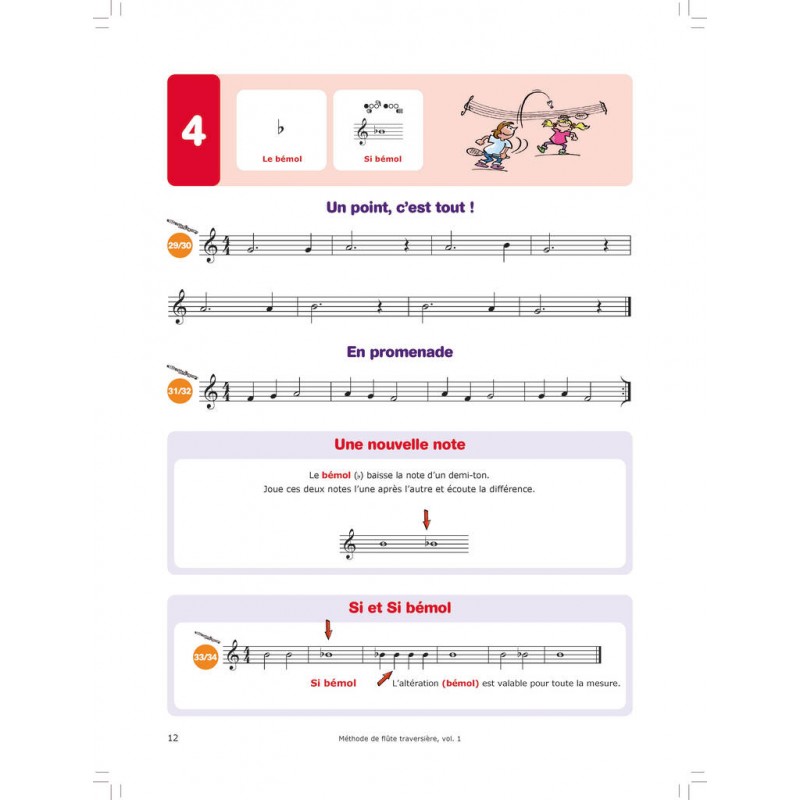 4

Le bémol

Si bémol

Un point, c'est tout !

29/30

En promenade

31/32

Une nouvelle note

Le bémol (♭) baisse la note d'un demi-ton.
Joue ces deux notes l'une après l'autre et écoute la différence.

Si et Si bémol

33/34

Si bémol

L'altération (bémol) est valable pour toute la mesure.

12

Méthode de flûte traversière, vol. 1